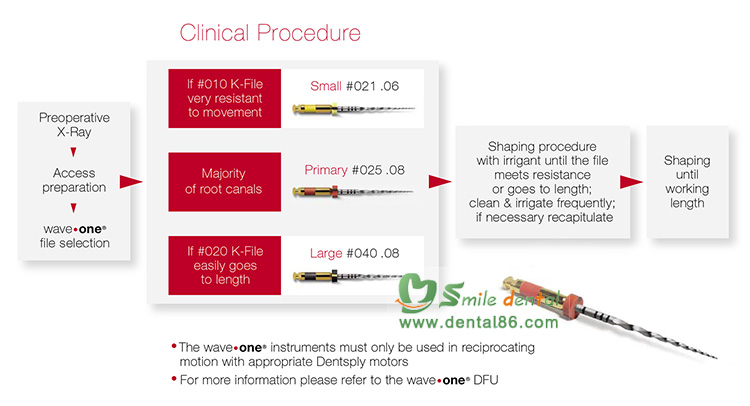 Clinical Procedure

Preoperative X-Ray

Access preparation

wave•one® file selection

If #010 K-File very resistant to movement

Small #021 .06

Majority of root canals

Primary #025 .08

If #020 K-File easily goes to length

Large #040 .08

Shaping procedure with irrigant until the file meets resistance or goes to length; clean & irrigate frequently; if necessary recapitulate

Shaping until working length

Smile dental
www.dental86.com

• The wave•one® instruments must only be used in reciprocating motion with appropriate Dentsply motors

• For more information please refer to the wave•one® DFU